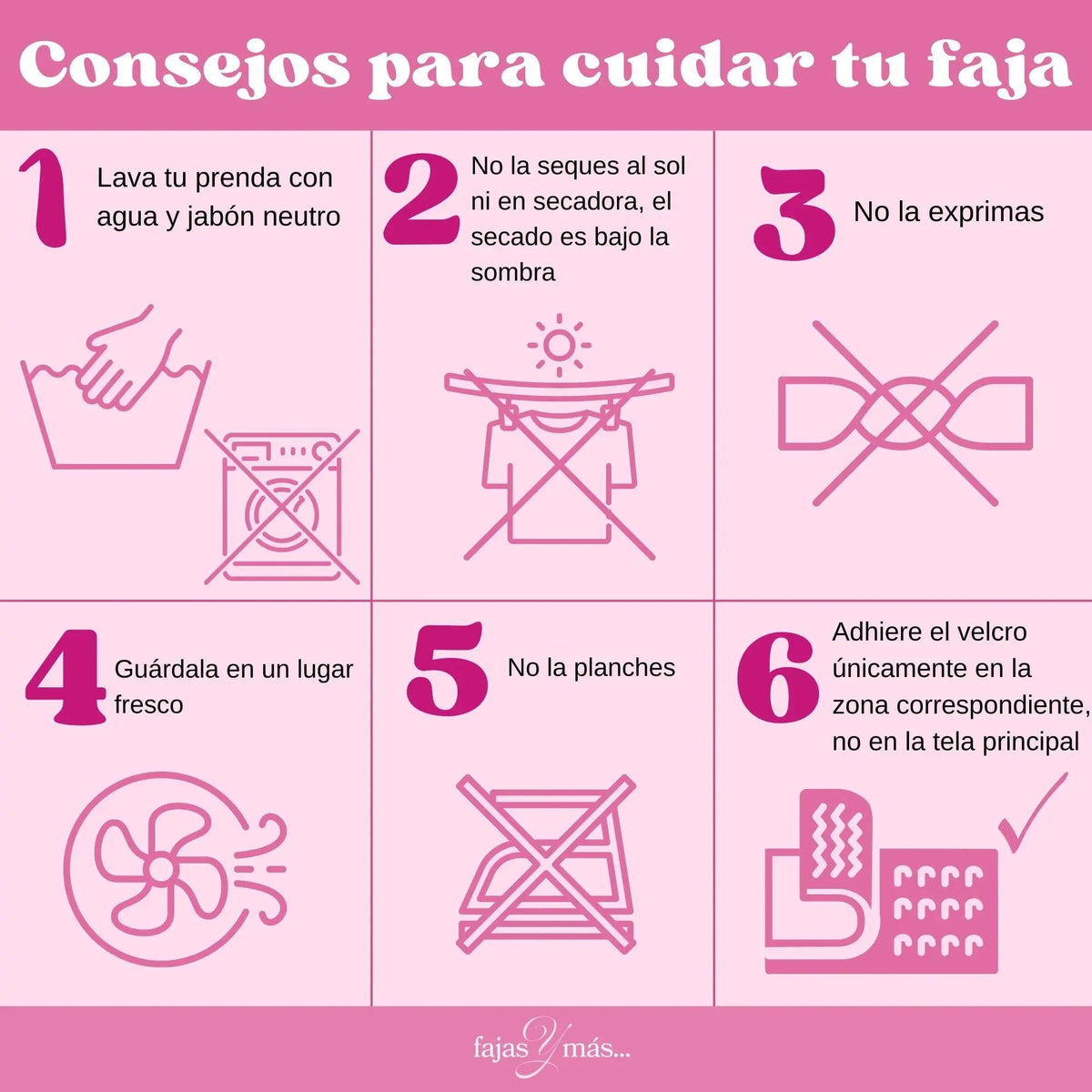 Consejos para cuidar tu faja

1 Lava tu prenda con agua y jabón neutro

2 No la seques al sol ni en secadora, el secado es bajo la sombra

3 No la exprimas

4 Guárdala en un lugar fresco

5 No la planches

6 Adhiere el velcro únicamente en la zona correspondiente, no en la tela principal

fajas Y más...