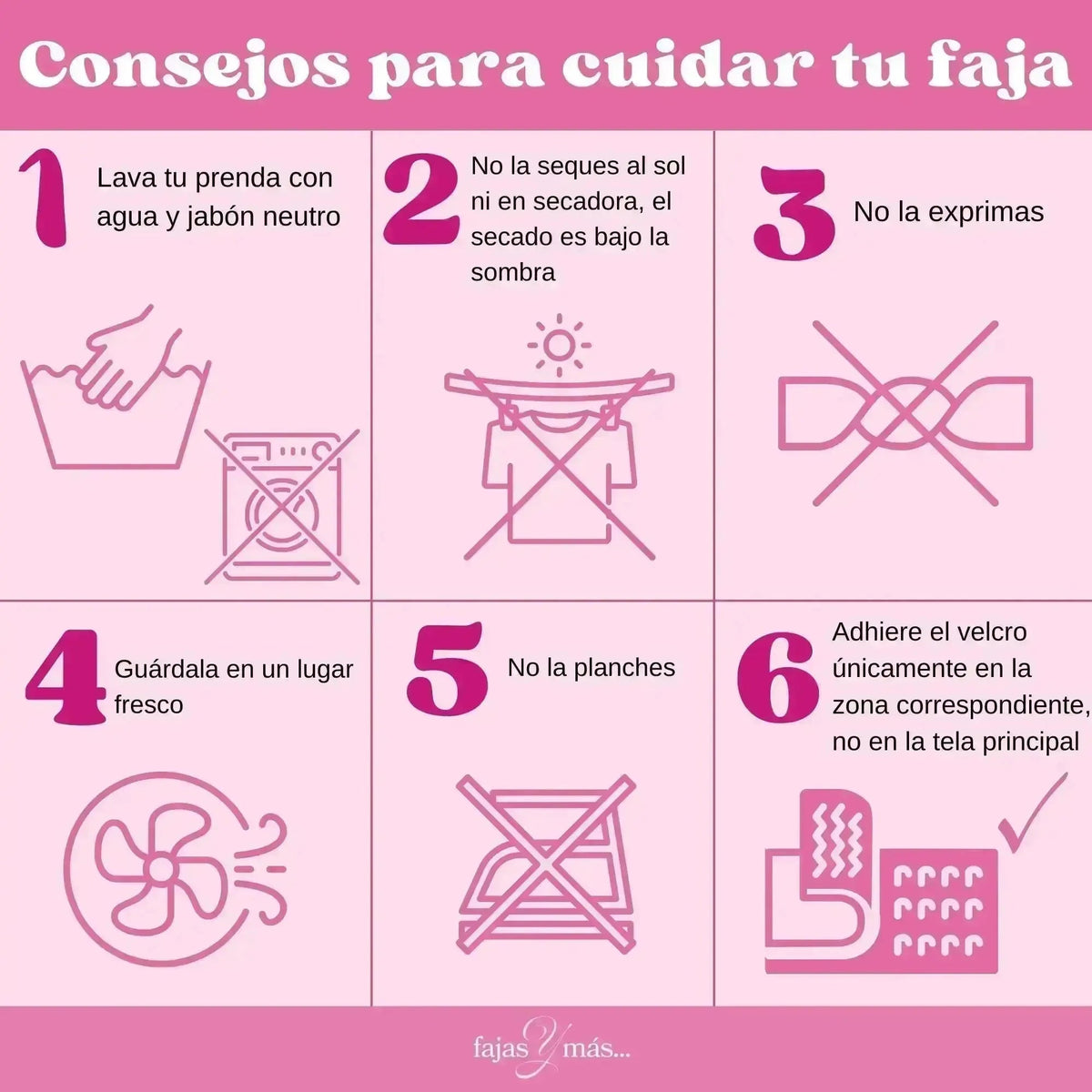 Consejos para cuidar tu faja

1 Lava tu prenda con agua y jabón neutro

2 No la seques al sol ni en secadora, el secado es bajo la sombra

3 No la exprimas

4 Guárdala en un lugar fresco

5 No la planches

6 Adhiere el velcro únicamente en la zona correspondiente, no en la tela principal

fajas y más...